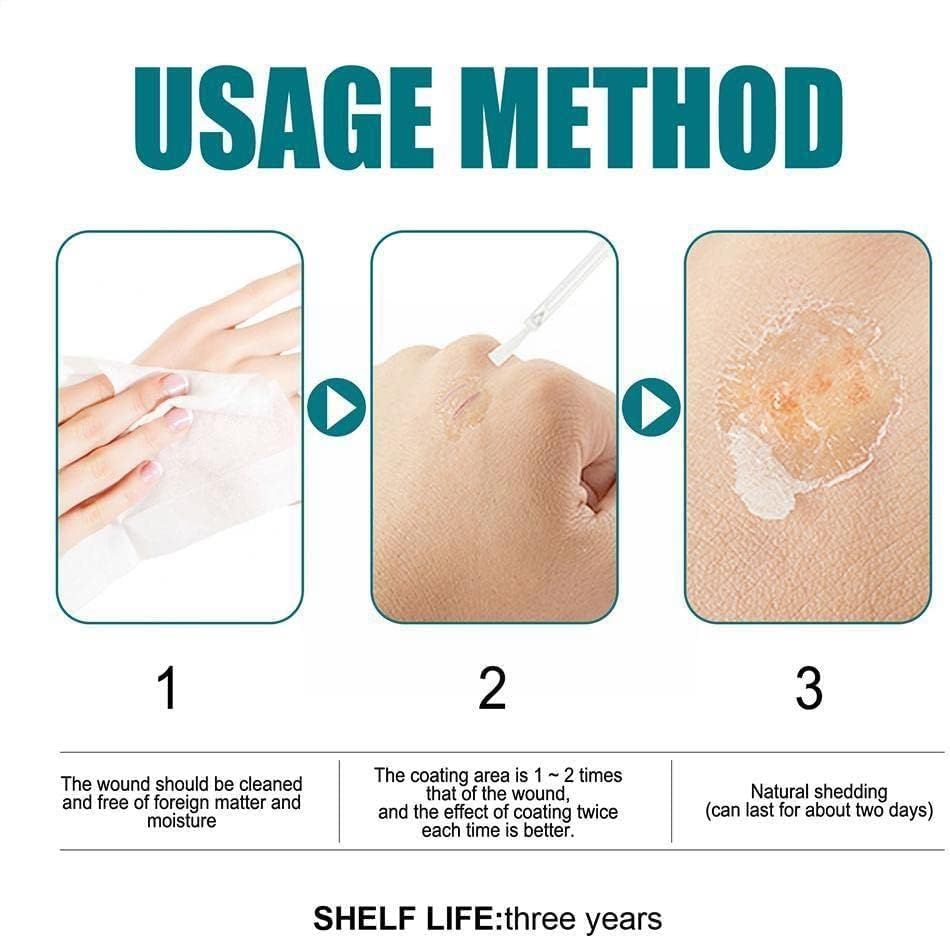 USAGE METHOD

1

2

3

The wound should be cleaned and free of foreign matter and moisture

The coating area is 1 ~ 2 times that of the wound, and the effect of coating twice each time is better.

Natural shedding (can last for about two days)

SHELF LIFE:three years